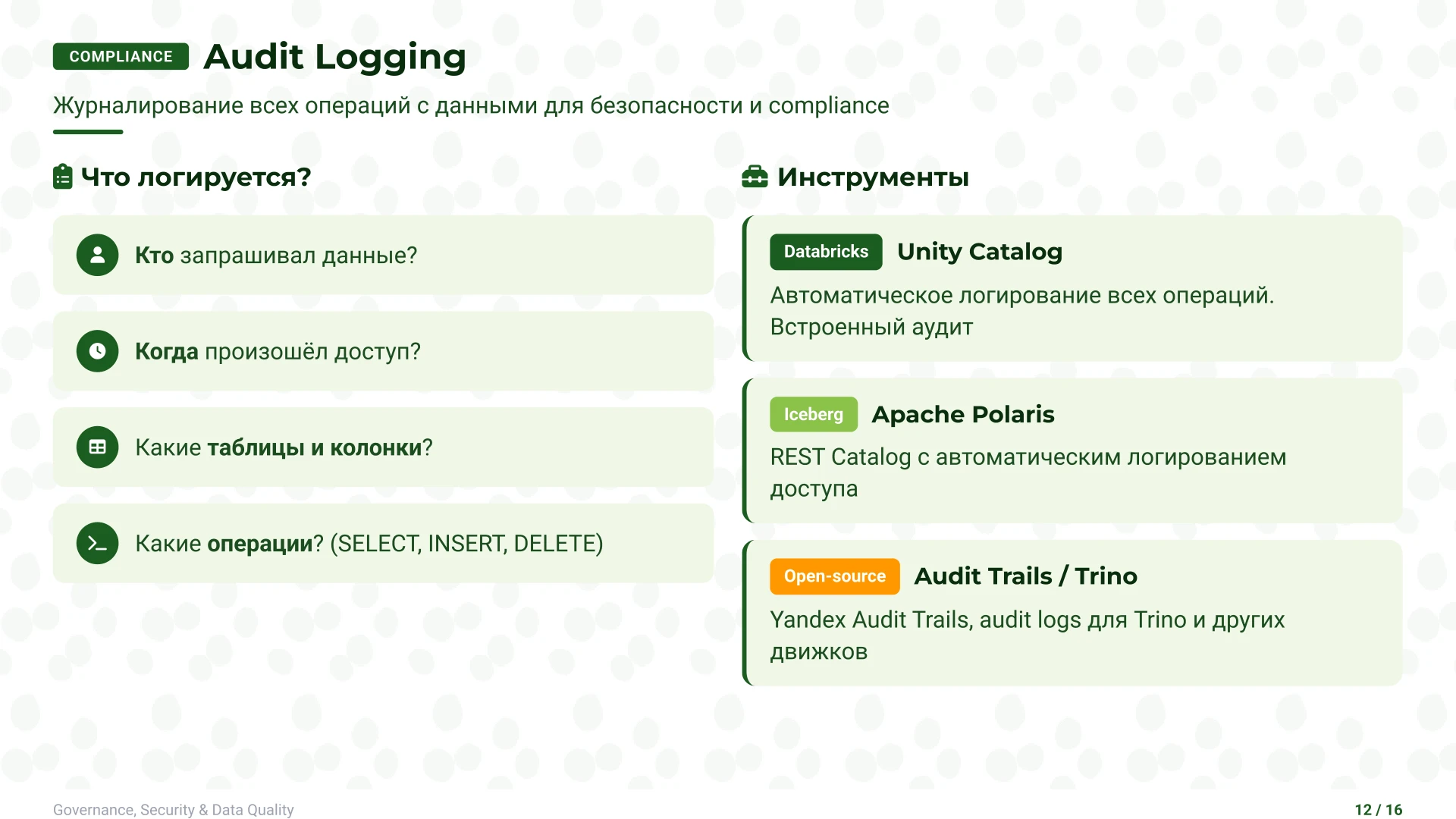 COMPLIANCE Audit Logging

Журналирование всех операций с данными для безопасности и compliance

Что логируется?

Кто запрашивал данные?

Когда произошёл доступ?

Какие таблицы и колонки?

Какие операции? (SELECT, INSERT, DELETE)

Инструменты

Databricks Unity Catalog

Автоматическое логирование всех операций. Встроенный аудит

Iceberg Apache Polaris

REST Catalog с автоматическим логированием доступа

Open-source Audit Trails / Trino

Yandex Audit Trails, audit logs для Trino и других движков

Governance, Security & Data Quality

12 / 16